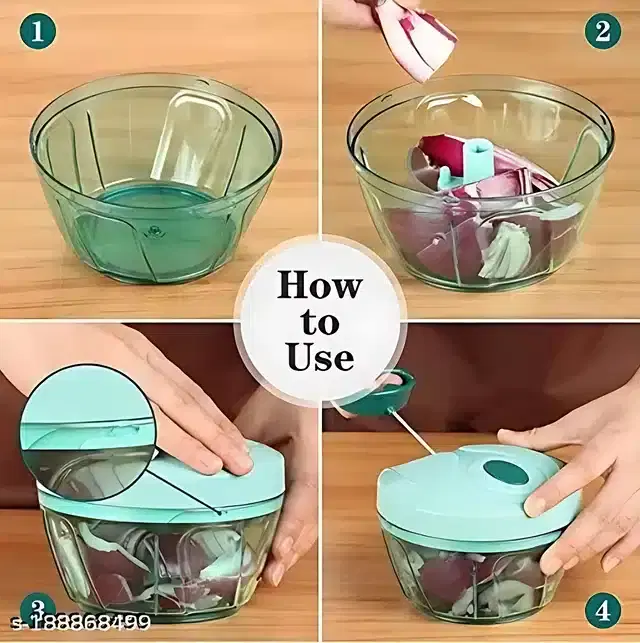 1

2

How to Use

3

s-188868499

4