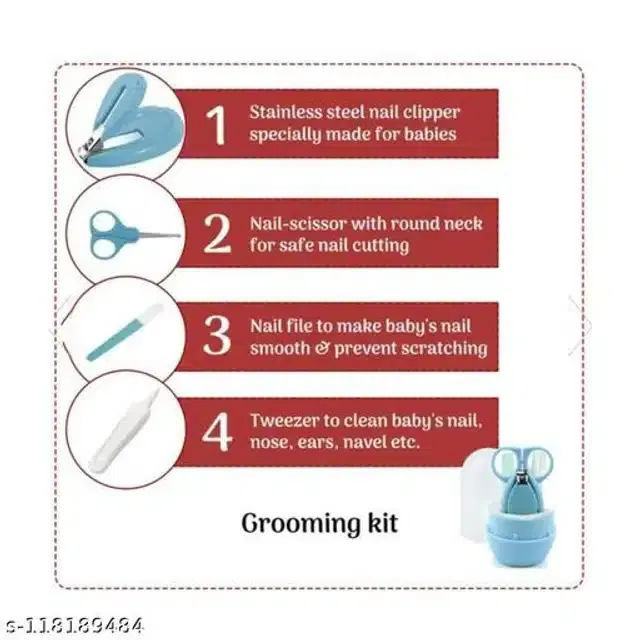 1 Stainless steel nail clipper specially made for babies

2 Nail-scissor with round neck for safe nail cutting

3 Nail file to make baby's nail smooth & prevent scratching

4 Tweezer to clean baby's nail, nose, ears, navel etc.

Grooming kit

s-118189484