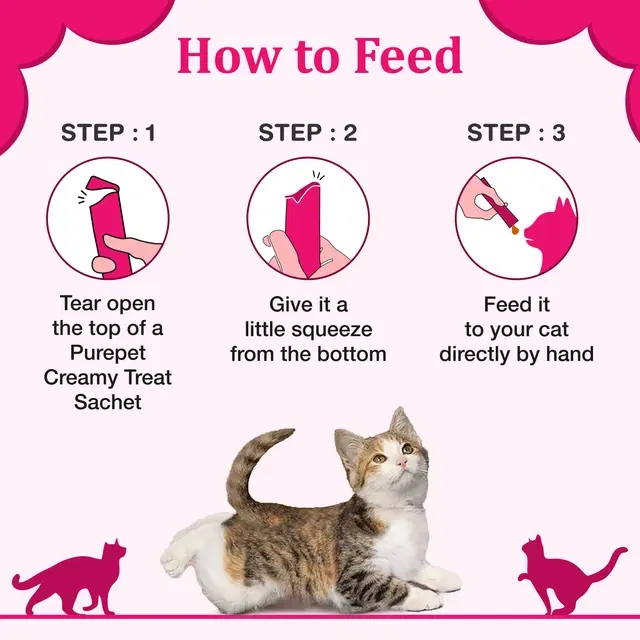 How to Feed

STEP : 1

Tear open the top of a Purepet Creamy Treat Sachet

STEP : 2

Give it a little squeeze from the bottom

STEP : 3

Feed it to your cat directly by hand