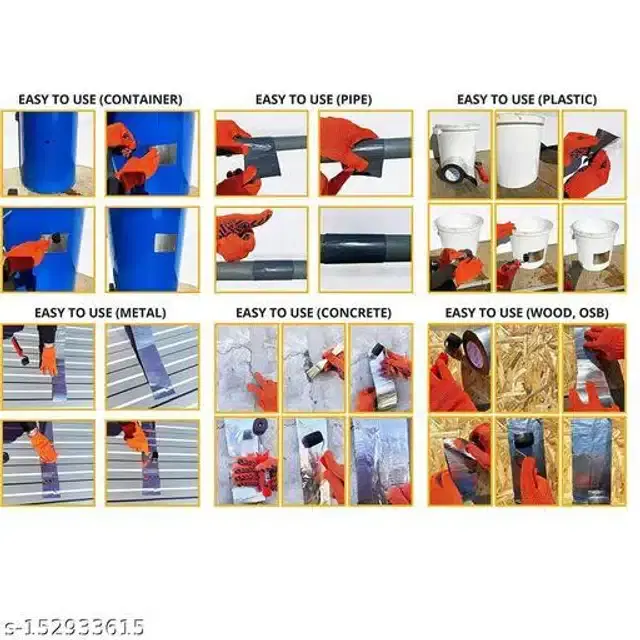 EASY TO USE (CONTAINER)

EASY TO USE (PIPE)

EASY TO USE (PLASTIC)

EASY TO USE (METAL)

EASY TO USE (CONCRETE)

EASY TO USE (WOOD, OSB)

s-152933615