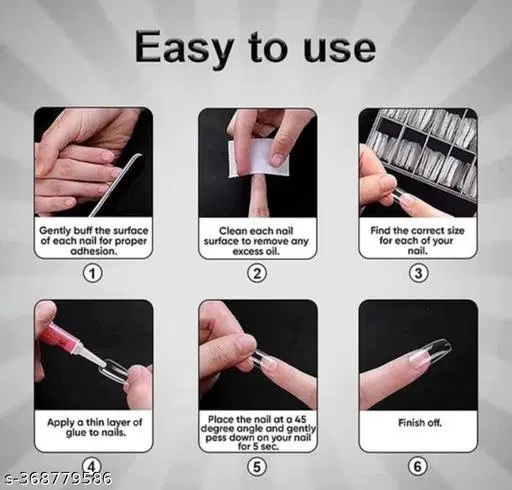 Easy to use

Gently buff the surface of each nail for proper adhesion.

1

Clean each nail surface to remove any excess oil.

2

Find the correct size for each of your nail.

3

Apply a thin layer of glue to nails.

4

Place the nail at a 45 degree angle and gently pess down on your nail for 5 sec.

5

Finish off.

6

s-368779586