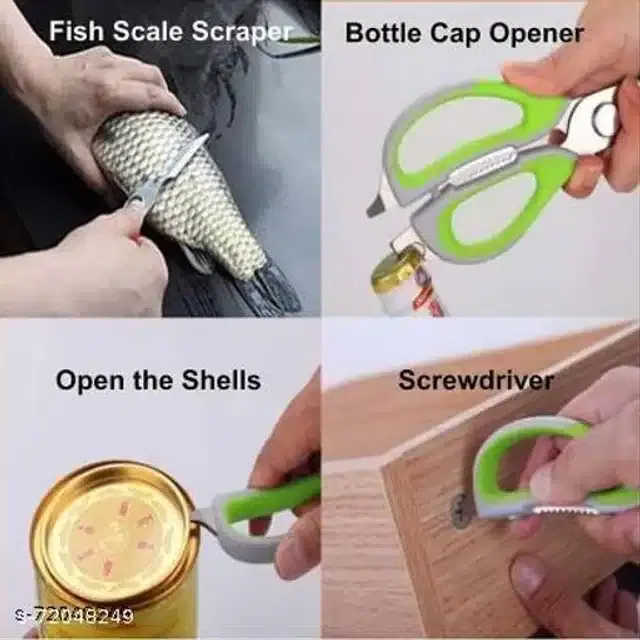 Fish Scale Scraper

Bottle Cap Opener

Open the Shells

Screwdriver

S-72048249