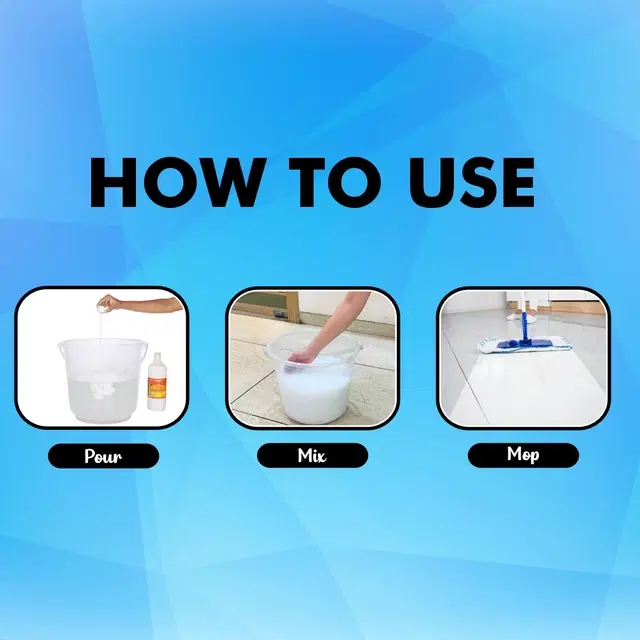 HOW TO USE

Pour

Mix

Mop