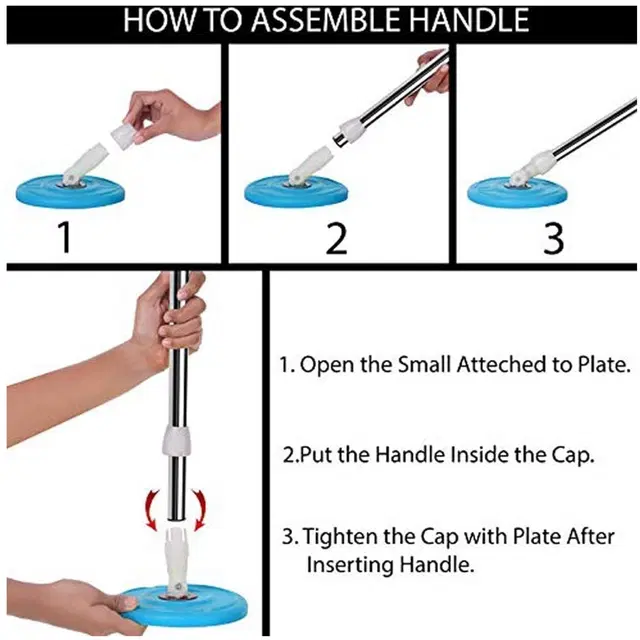 HOW TO ASSEMBLE HANDLE

1

2

3

1. Open the Small Atteched to Plate.

2.Put the Handle Inside the Cap.

3. Tighten the Cap with Plate After Inserting Handle.