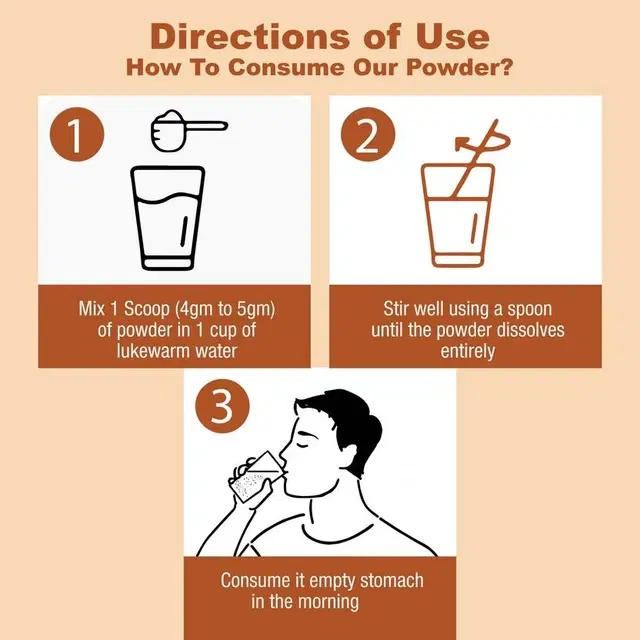 Directions of Use
How To Consume Our Powder?

1

Mix 1 Scoop (4gm to 5gm) of powder in 1 cup of lukewarm water

2

Stir well using a spoon until the powder dissolves entirely

3

Consume it empty stomach in the morning