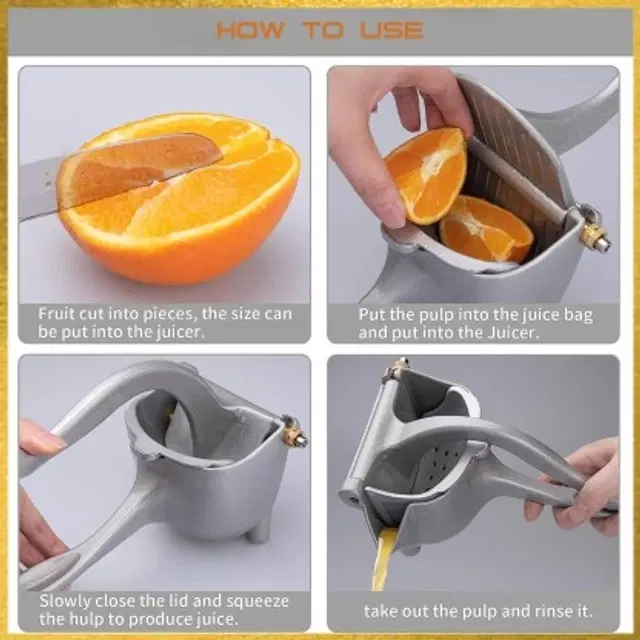 HOW TO USE

Fruit cut into pieces, the size can be put into the juicer.

Put the pulp into the juice bag and put into the Juicer.

Slowly close the lid and squeeze the hulp to produce juice.

take out the pulp and rinse it.