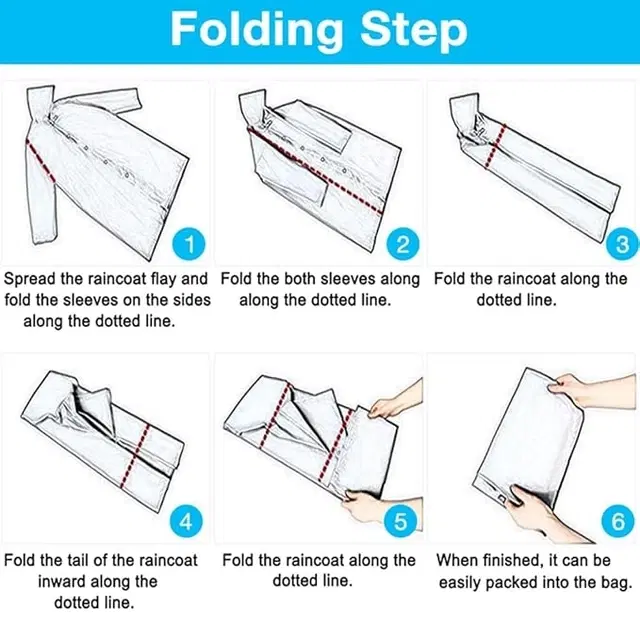 Folding Step

1
Spread the raincoat flay and fold the sleeves on the sides along the dotted line.

2
Fold the both sleeves along along the dotted line.

3
Fold the raincoat along the dotted line.

4
Fold the tail of the raincoat inward along the dotted line.

5
Fold the raincoat along the dotted line.

6
When finished, it can be easily packed into the bag.