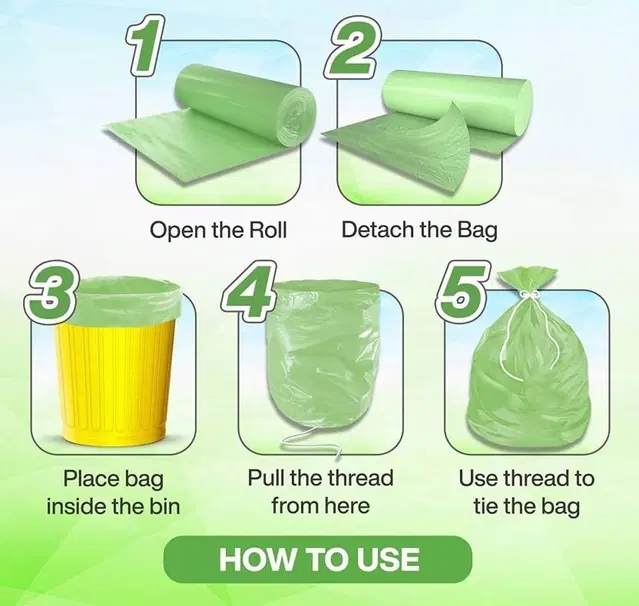 1

Open the Roll

2

Detach the Bag

3

Place bag inside the bin

4

Pull the thread from here

5

Use thread to tie the bag

HOW TO USE