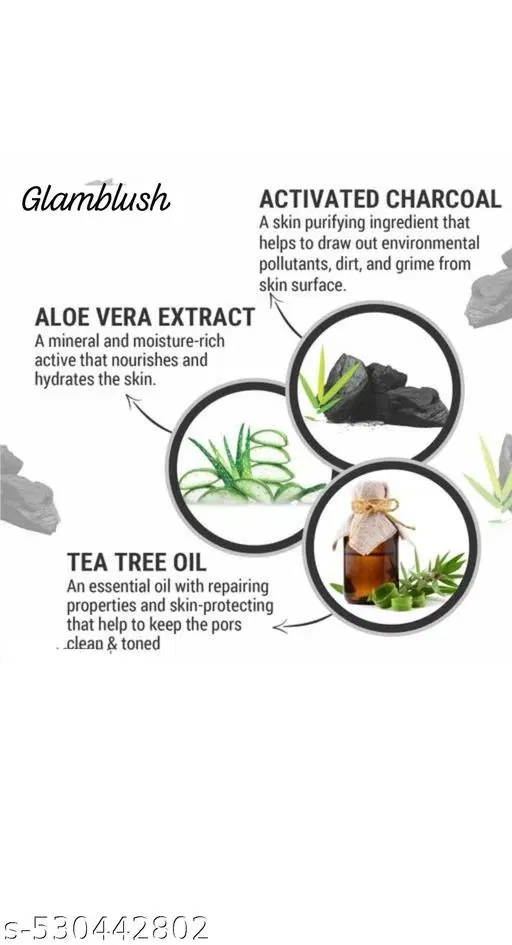 Glamblush

ACTIVATED CHARCOAL
A skin purifying ingredient that helps to draw out environmental pollutants, dirt, and grime from skin surface.

ALOE VERA EXTRACT
A mineral and moisture-rich active that nourishes and hydrates the skin.

TEA TREE OIL
An essential oil with repairing properties and skin-protecting that help to keep the pors clean & toned

s-530442802