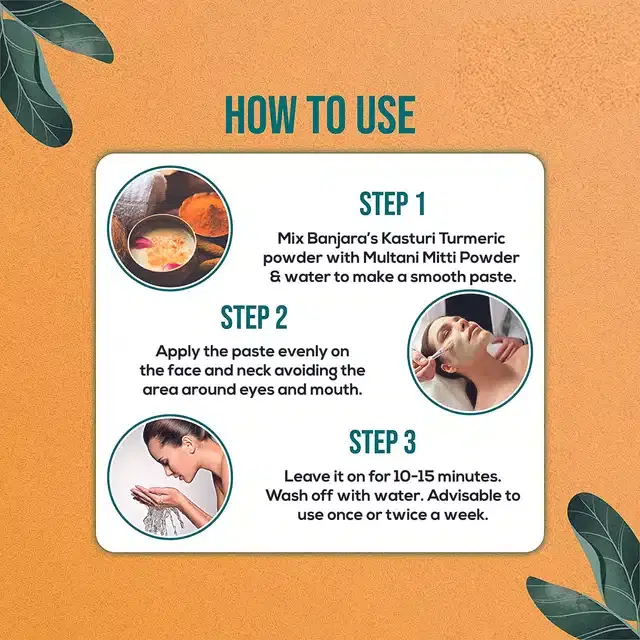 HOW TO USE

STEP 1

Mix Banjara's Kasturi Turmeric powder with Multani Mitti Powder & water to make a smooth paste.

STEP 2

Apply the paste evenly on the face and neck avoiding the area around eyes and mouth.

STEP 3

Leave it on for 10-15 minutes. Wash off with water. Advisable to use once or twice a week.