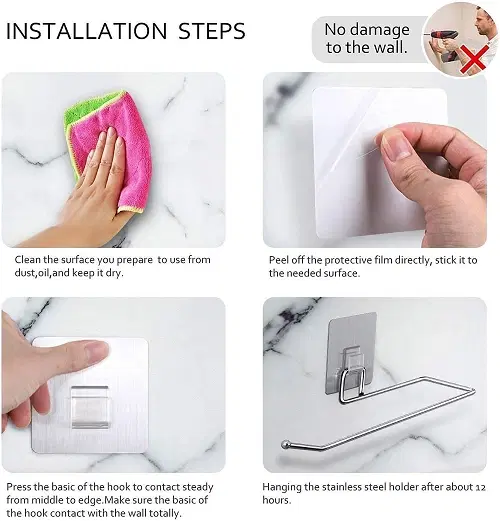 INSTALLATION STEPS

No damage to the wall.

Clean the surface you prepare to use from dust,oil,and keep it dry.

Peel off the protective film directly, stick it to the needed surface.

Press the basic of the hook to contact steady from middle to edge.Make sure the basic of the hook contact with the wall totally.

Hanging the stainless steel holder after about 12 hours.