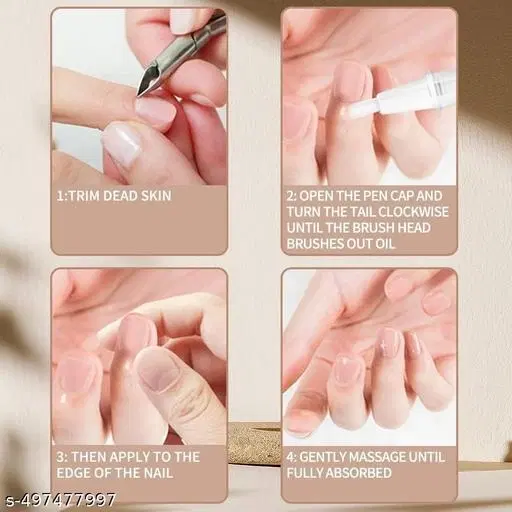 1:TRIM DEAD SKIN

2: OPEN THE PEN CAP AND TURN THE TAIL CLOCKWISE UNTIL THE BRUSH HEAD BRUSHES OUT OIL

3: THEN APPLY TO THE EDGE OF THE NAIL

4: GENTLY MASSAGE UNTIL FULLY ABSORBED

s-497477997