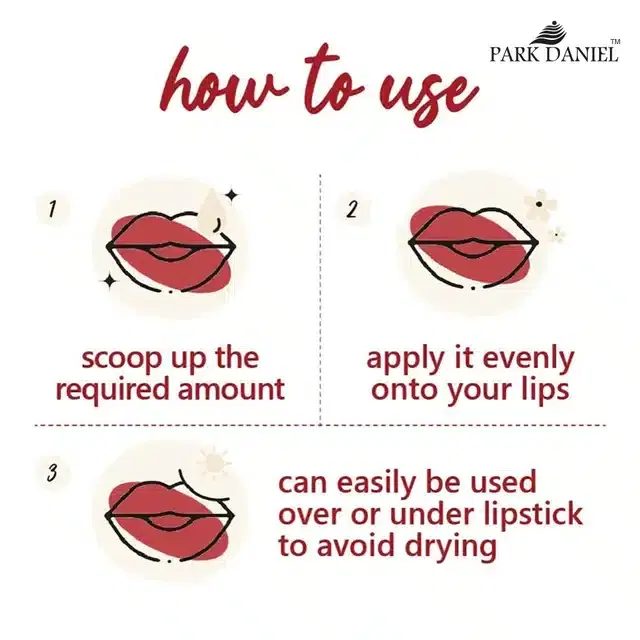 PARK DANIEL™

how to use

1

scoop up the required amount

2

apply it evenly onto your lips

3

can easily be used over or under lipstick to avoid drying