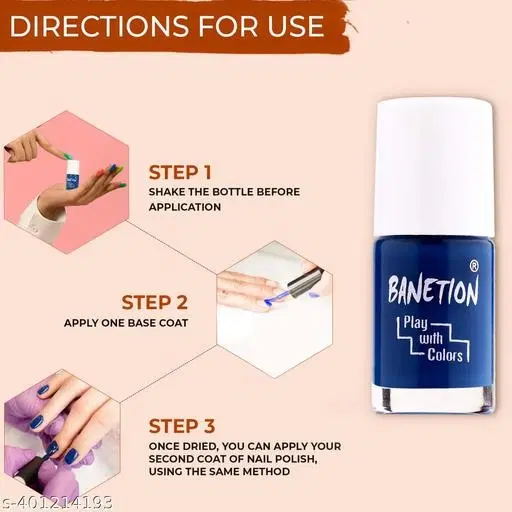 DIRECTIONS FOR USE

STEP 1
SHAKE THE BOTTLE BEFORE APPLICATION

STEP 2
APPLY ONE BASE COAT

STEP 3
ONCE DRIED, YOU CAN APPLY YOUR SECOND COAT OF NAIL POLISH, USING THE SAME METHOD

BANETION®
Play with Colors

s-401214193