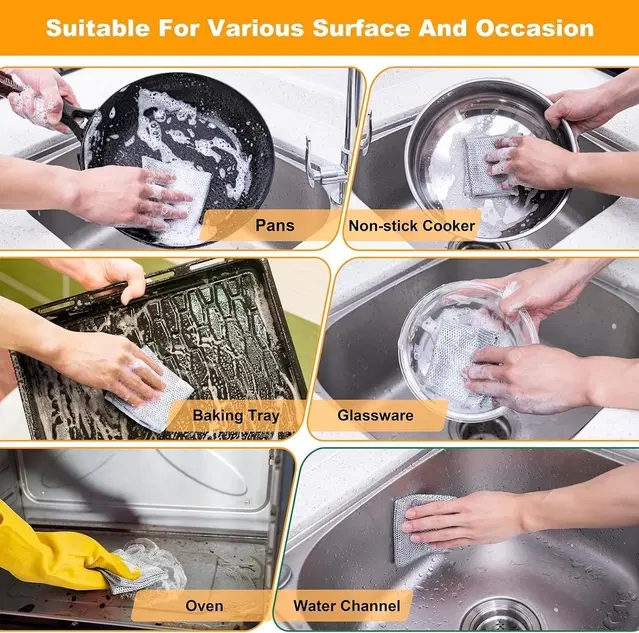 Suitable For Various Surface And Occasion

Pans

Non-stick Cooker

Baking Tray

Glassware

Oven

Water Channel