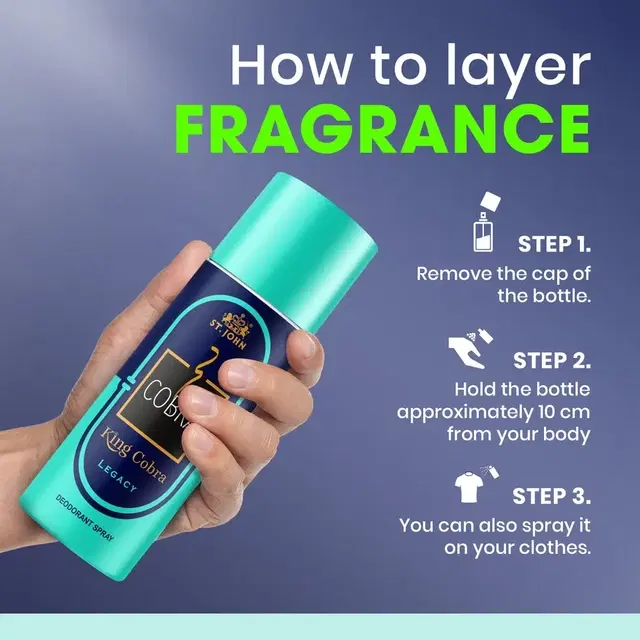 How to layer
FRAGRANCE

ST. JOHN
COBRA
King Cobra
LEGACY
DEODORANT SPRAY

STEP 1.
Remove the cap of the bottle.

STEP 2.
Hold the bottle approximately 10 cm from your body

STEP 3.
You can also spray it on your clothes.