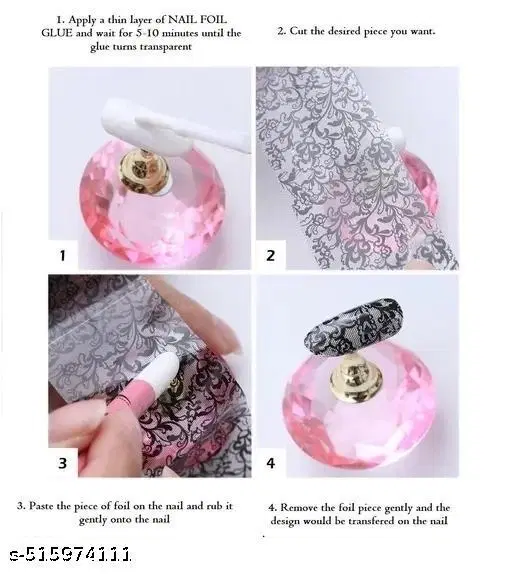 1. Apply a thin layer of NAIL FOIL GLUE and wait for 5-10 minutes until the glue turns transparent

2. Cut the desired piece you want.

1

2

3

4

3. Paste the piece of foil on the nail and rub it gently onto the nail

4. Remove the foil piece gently and the design would be transfered on the nail

s-515974111