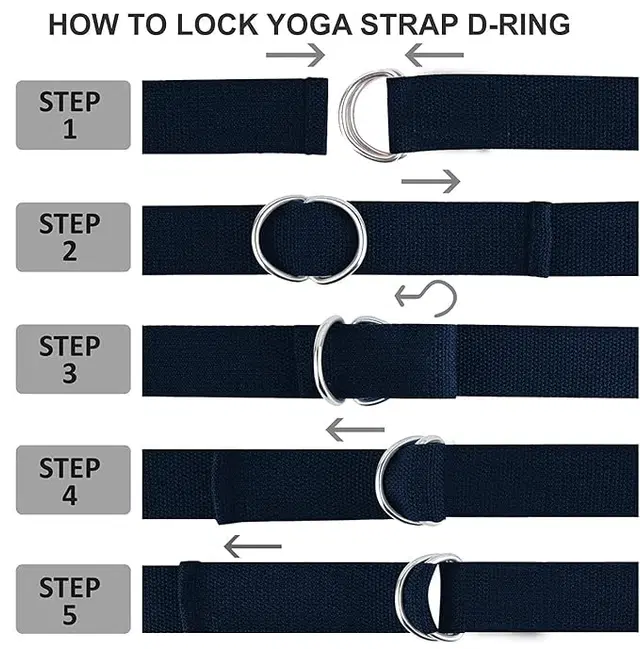 HOW TO LOCK YOGA STRAP D-RING

STEP
1

STEP
2

STEP
3

STEP
4

STEP
5